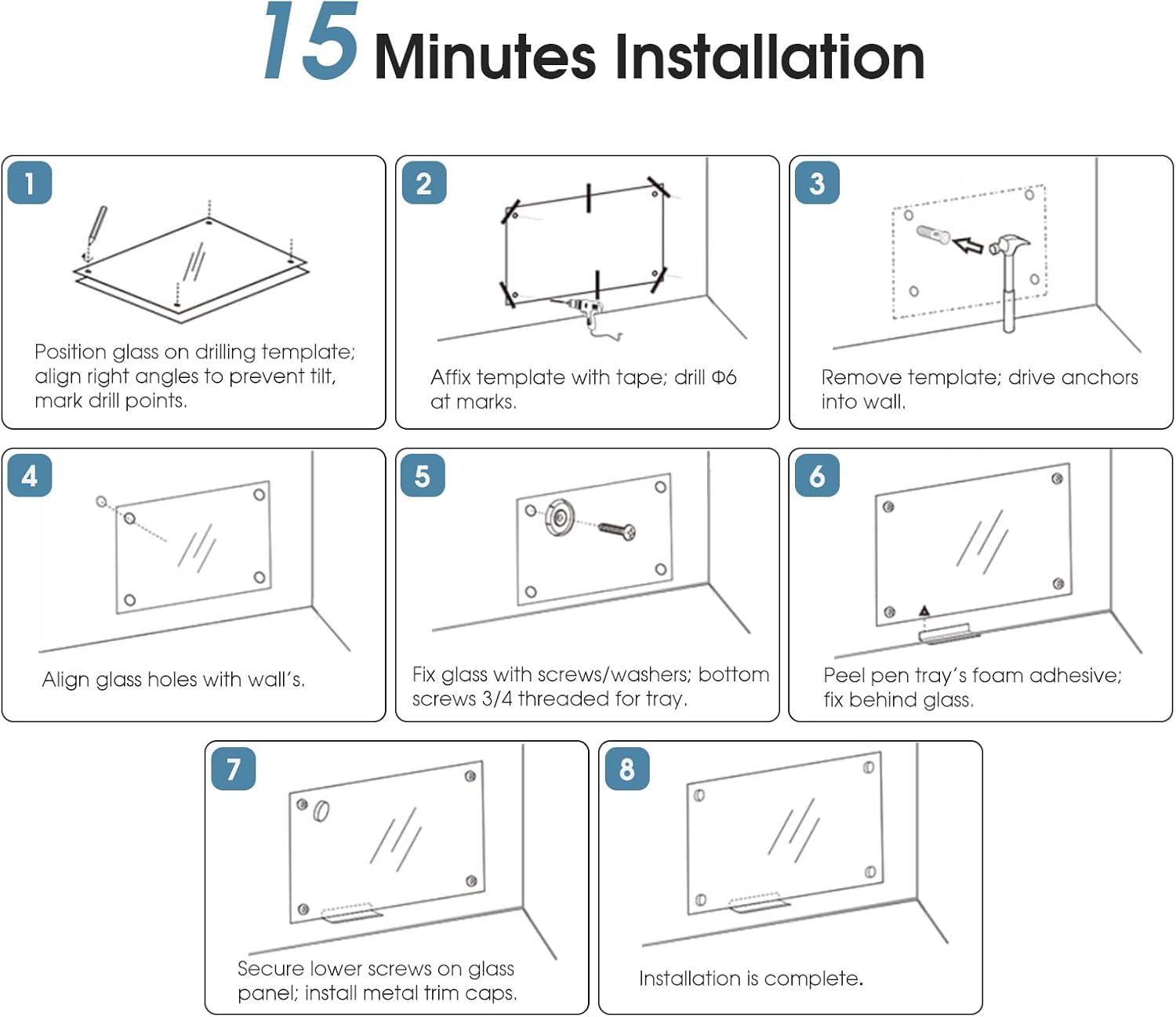 15 Minutes Installation

1

Position glass on drilling template; align right angles to prevent tilt, mark drill points.

2

Affix template with tape; drill Φ6 at marks.

3

Remove template; drive anchors into wall.

4

Align glass holes with wall's.

5

Fix glass with screws/washers; bottom screws 3/4 threaded for tray.

6

Peel pen tray's foam adhesive; fix behind glass.

7

Secure lower screws on glass panel; install metal trim caps.

8

Installation is complete.