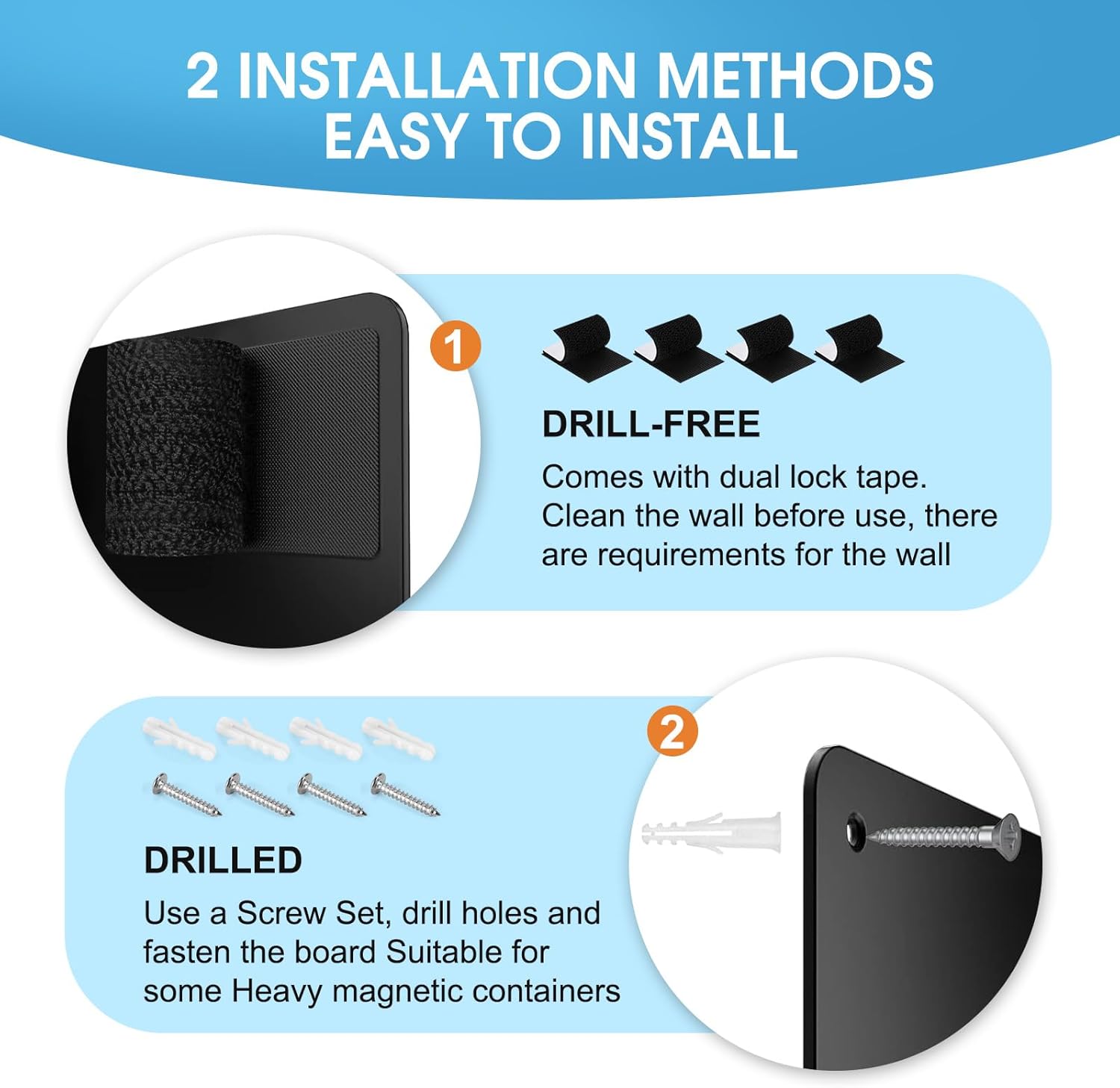 2 INSTALLATION METHODS
EASY TO INSTALL

1

DRILL-FREE

Comes with dual lock tape. Clean the wall before use, there are requirements for the wall

2

DRILLED

Use a Screw Set, drill holes and fasten the board Suitable for some Heavy magnetic containers