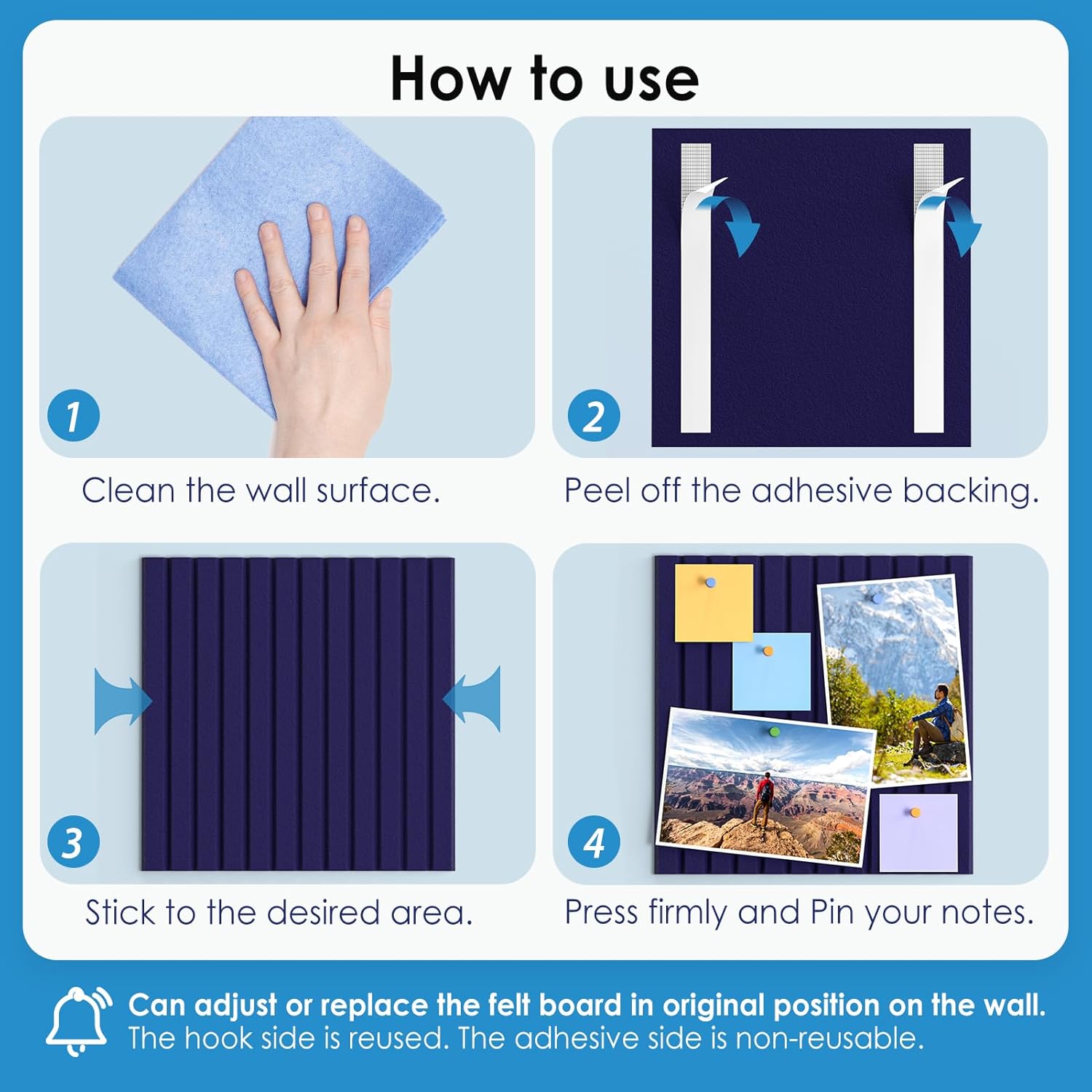 How to use

1
Clean the wall surface.

2
Peel off the adhesive backing.

3
Stick to the desired area.

4
Press firmly and Pin your notes.

Can adjust or replace the felt board in original position on the wall.
The hook side is reused. The adhesive side is non-reusable.