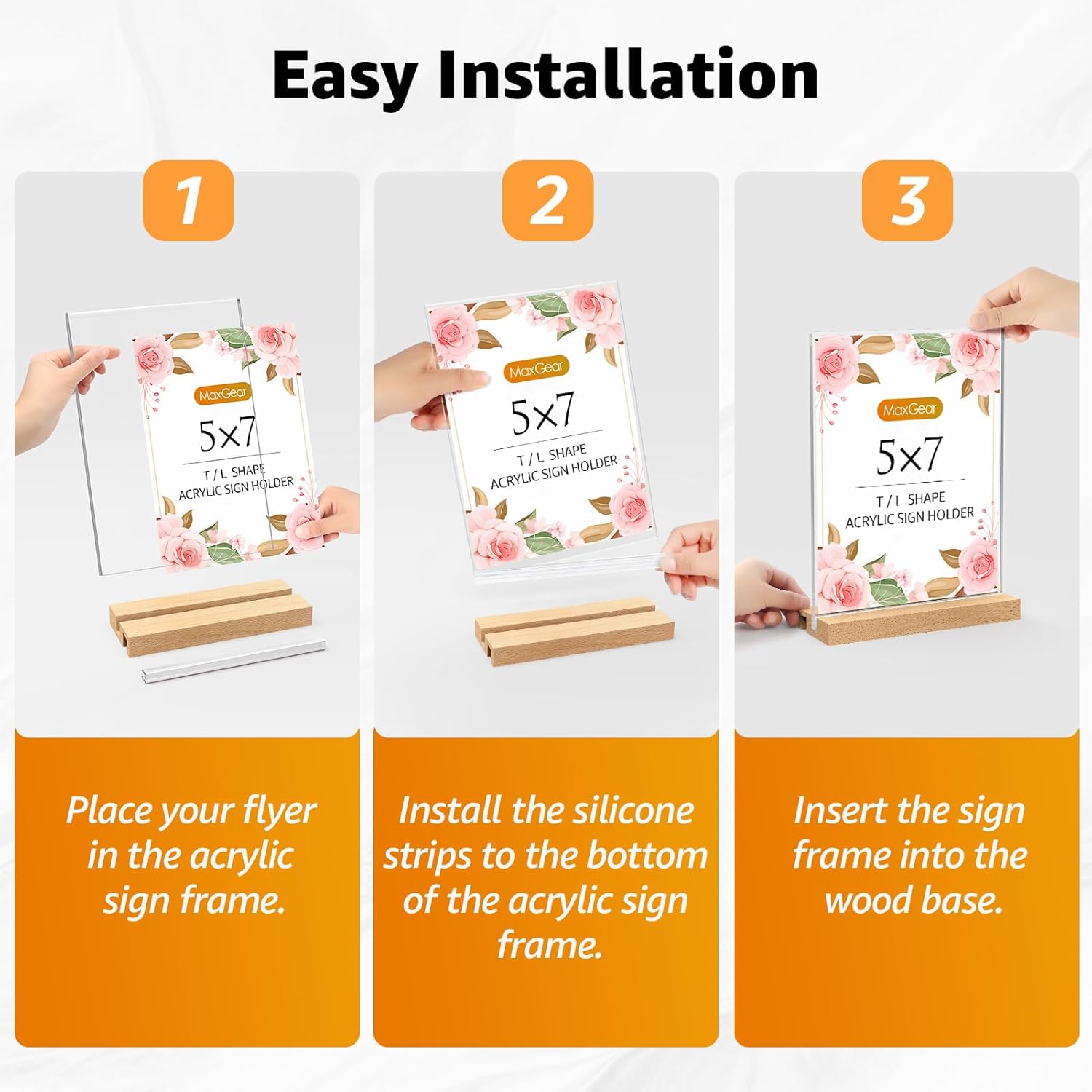 Easy Installation

1

MaxGear
5×7
T / L SHAPE
ACRYLIC SIGN HOLDER

Place your flyer in the acrylic sign frame.

2

MaxGear
5×7
T / L SHAPE
ACRYLIC SIGN HOLDER

Install the silicone strips to the bottom of the acrylic sign frame.

3

MaxGear
5×7
T / L SHAPE
ACRYLIC SIGN HOLDER

Insert the sign frame into the wood base.